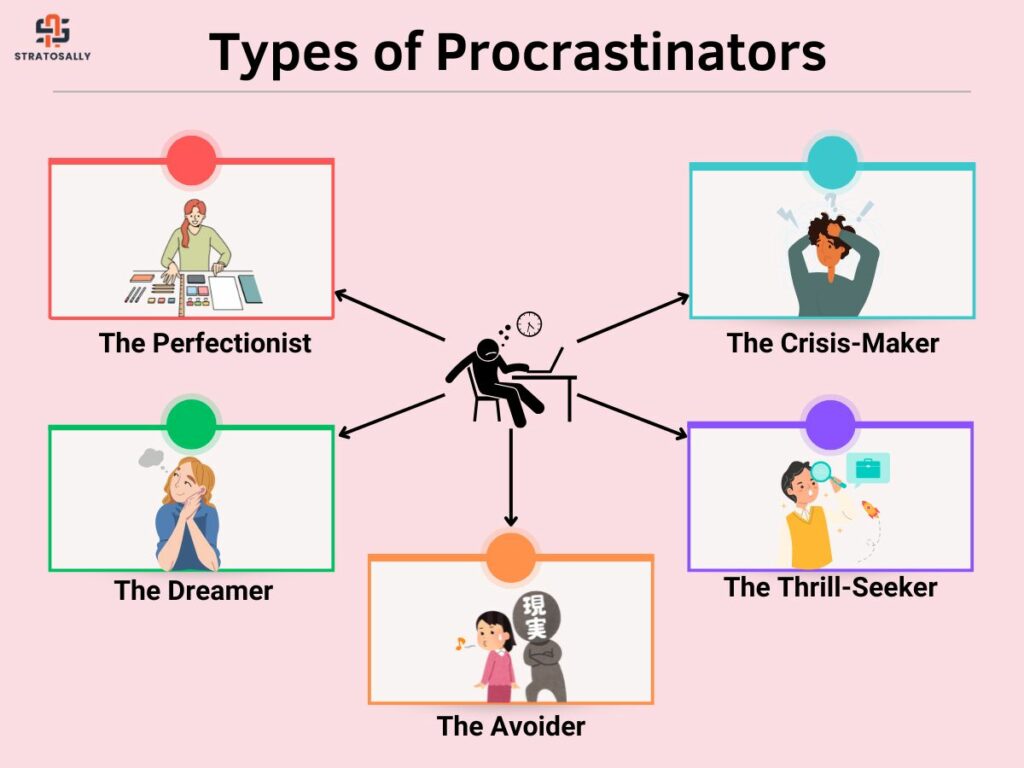 STRATOSALLY

Types of Procrastinators

The Perfectionist

The Crisis-Maker

The Dreamer

The Thrill-Seeker

現実

The Avoider